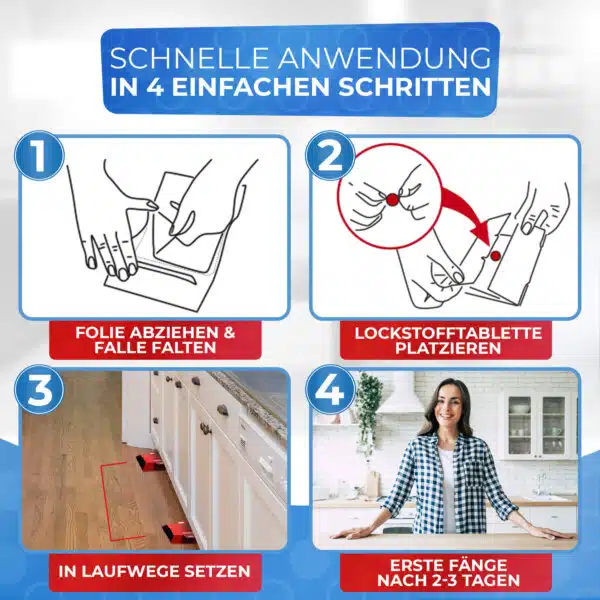 SCHNELLE ANWENDUNG
IN 4 EINFACHEN SCHRITTEN

1

FOLIE ABZIEHEN & FALLE FALTEN

2

LOCKSTOFFTABLETTE PLATZIEREN

3

IN LAUFWEGE SETZEN

4

ERSTE FÄNGE NACH 2-3 TAGEN