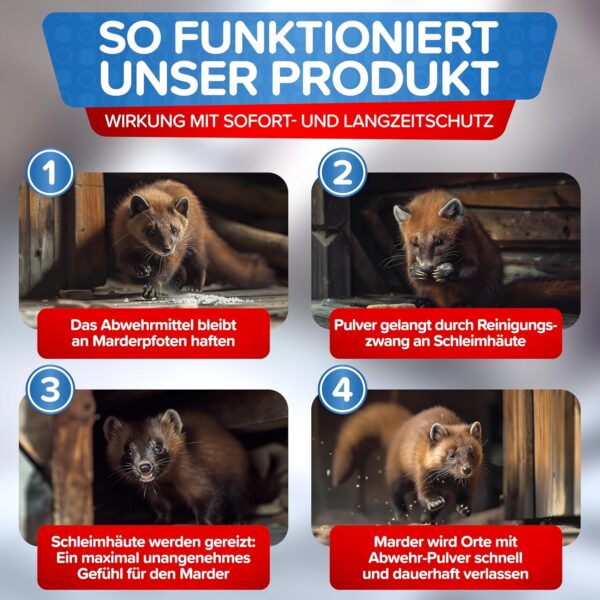 SO FUNKTIONIERT UNSER PRODUKT

WIRKUNG MIT SOFORT- UND LANGZEITSCHUTZ

1

Das Abwehrmittel bleibt an Marderpfoten haften

2

Pulver gelangt durch Reinigungszwang an Schleimhäute

3

Schleimhäute werden gereizt: Ein maximal unangenehmes Gefühl für den Marder

4

Marder wird Orte mit Abwehr-Pulver schnell und dauerhaft verlassen