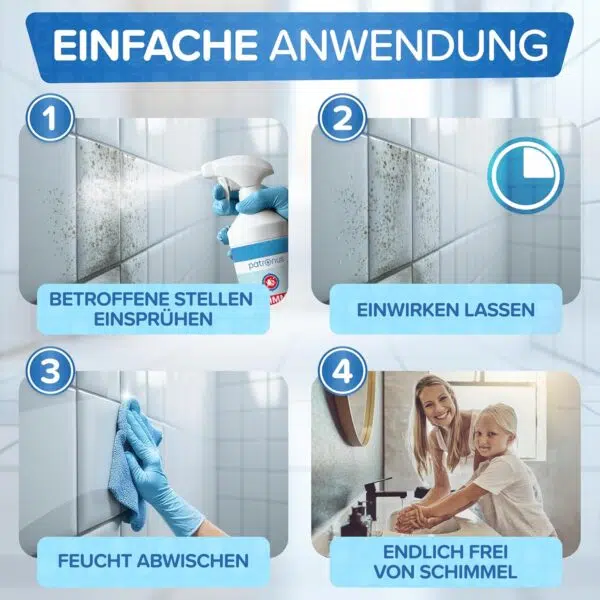 EINFACHE ANWENDUNG

1

patronus

BETROFFENE STELLEN EINSPRÜHEN

2

EINWIRKEN LASSEN

3

FEUCHT ABWISCHEN

4

ENDLICH FREI VON SCHIMMEL